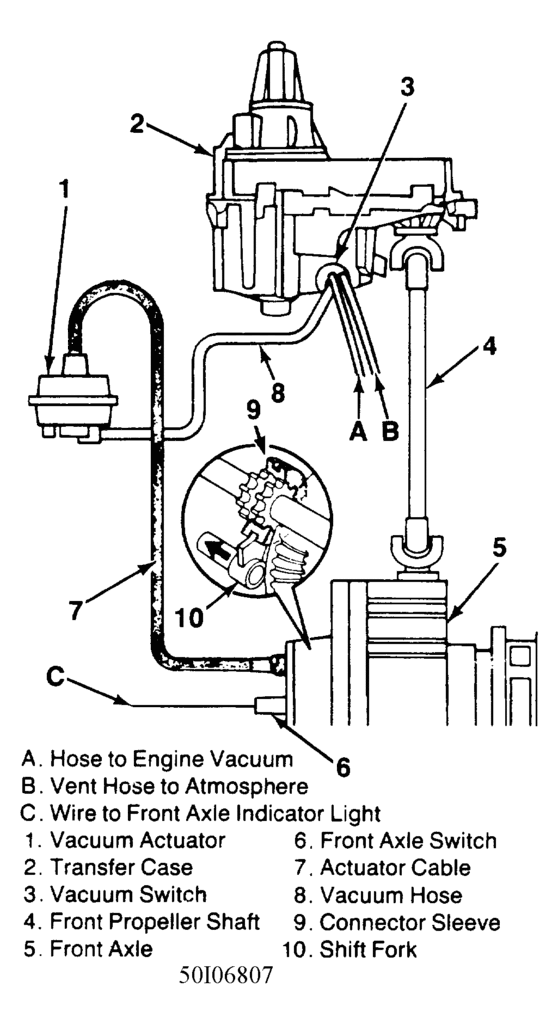 3
2
1
4
8
A B
9
5
7
10
C
6

A. Hose to Engine Vacuum
B. Vent Hose to Atmosphere
C. Wire to Front Axle Indicator Light
1. Vacuum Actuator
2. Transfer Case
3. Vacuum Switch
4. Front Propeller Shaft
5. Front Axle
6. Front Axle Switch
7. Actuator Cable
8. Vacuum Hose
9. Connector Sleeve
10. Shift Fork

50I06807